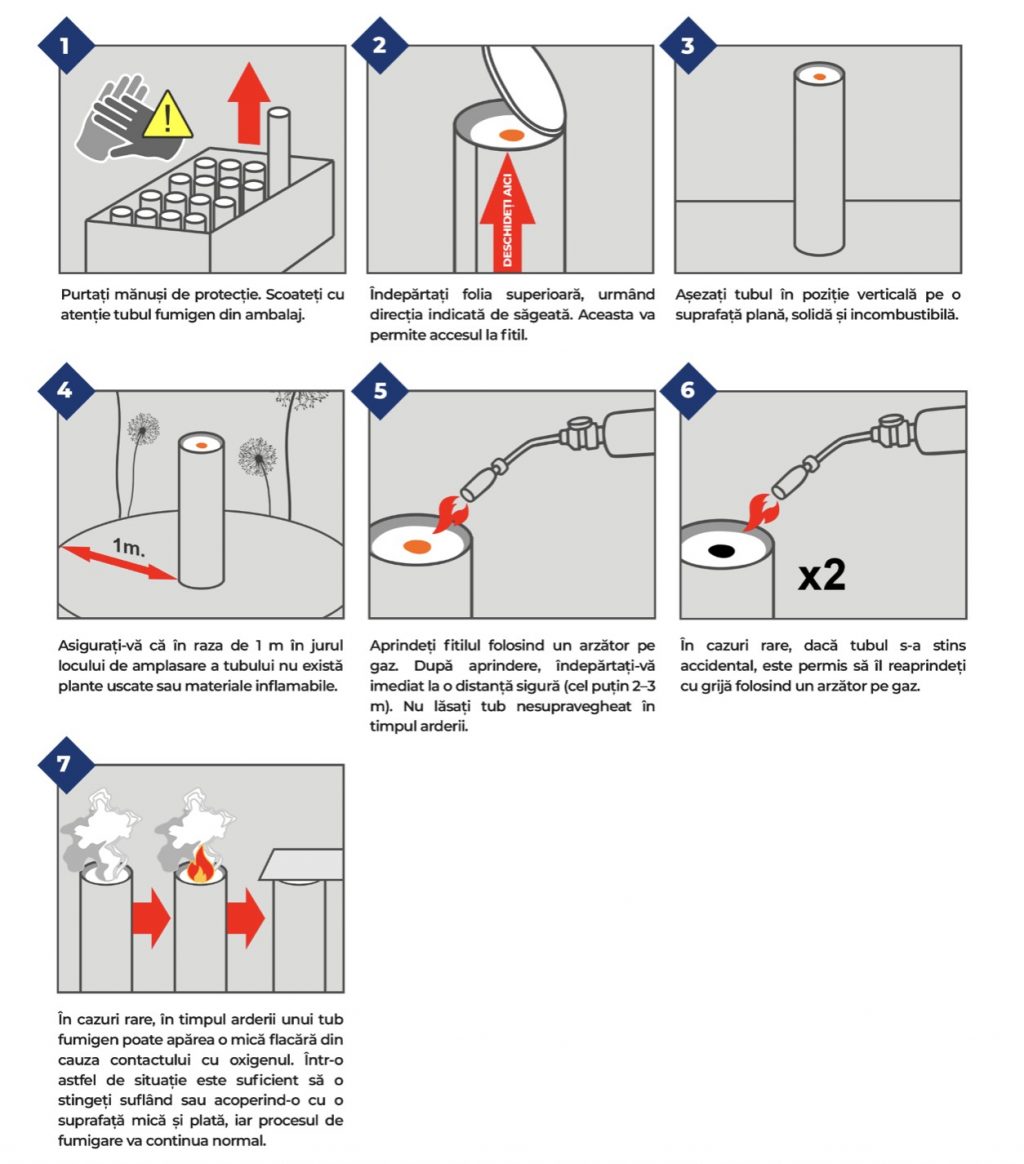 1

Purtați mănuși de protecție. Scoateți cu atenție tubul fumigen din ambalaj.

2

DESCHIDEȚI AICI

Îndepărtați folia superioară, urmând direcția indicată de săgeată. Aceasta va permite accesul la fitil.

3

Așezați tubul în poziție verticală pe o suprafață plană, solidă și incombustibilă.

4

1m.

Asigurați-vă că în raza de 1 m în jurul locului de amplasare a tubului nu există plante uscate sau materiale inflamabile.

5

Aprindeți fitilul folosind un arzător pe gaz. După aprindere, îndepărtați-vă imediat la o distanță sigură (cel puțin 2–3 m). Nu lăsați tub nesupravegheat în timpul arderii.

6

x2

În cazuri rare, dacă tubul s-a stins accidental, este permis să îl reaprindeți cu grijă folosind un arzător pe gaz.

7

În cazuri rare, în timpul arderii unui tub fumigen poate apărea o mică flacără din cauza contactului cu oxigenul. Într-o astfel de situație este suficient să o stingeți suflând sau acoperind-o cu o suprafață mică și plată, iar procesul de fumigare va continua normal.